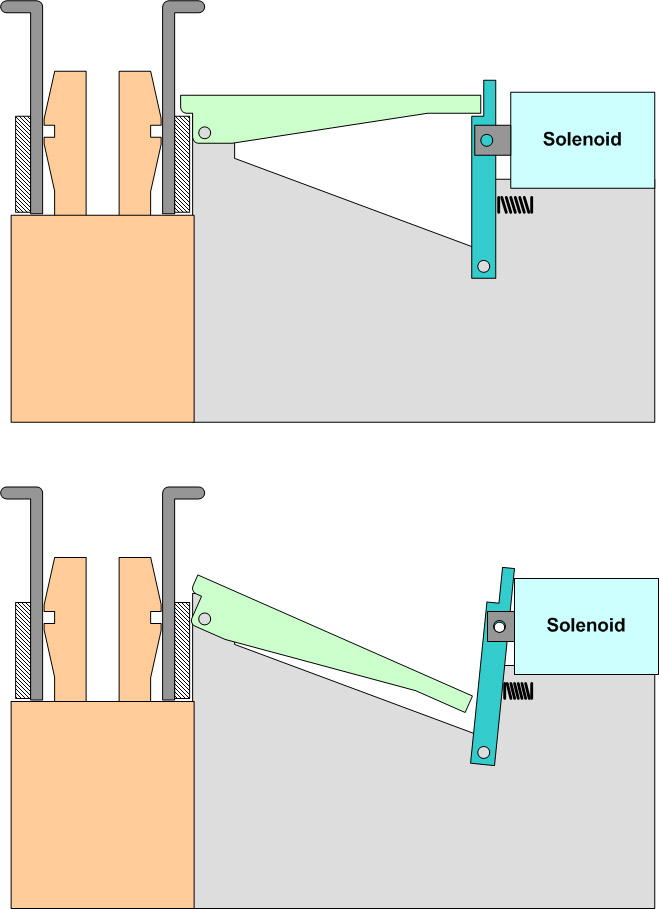 Solenoid

Solenoid