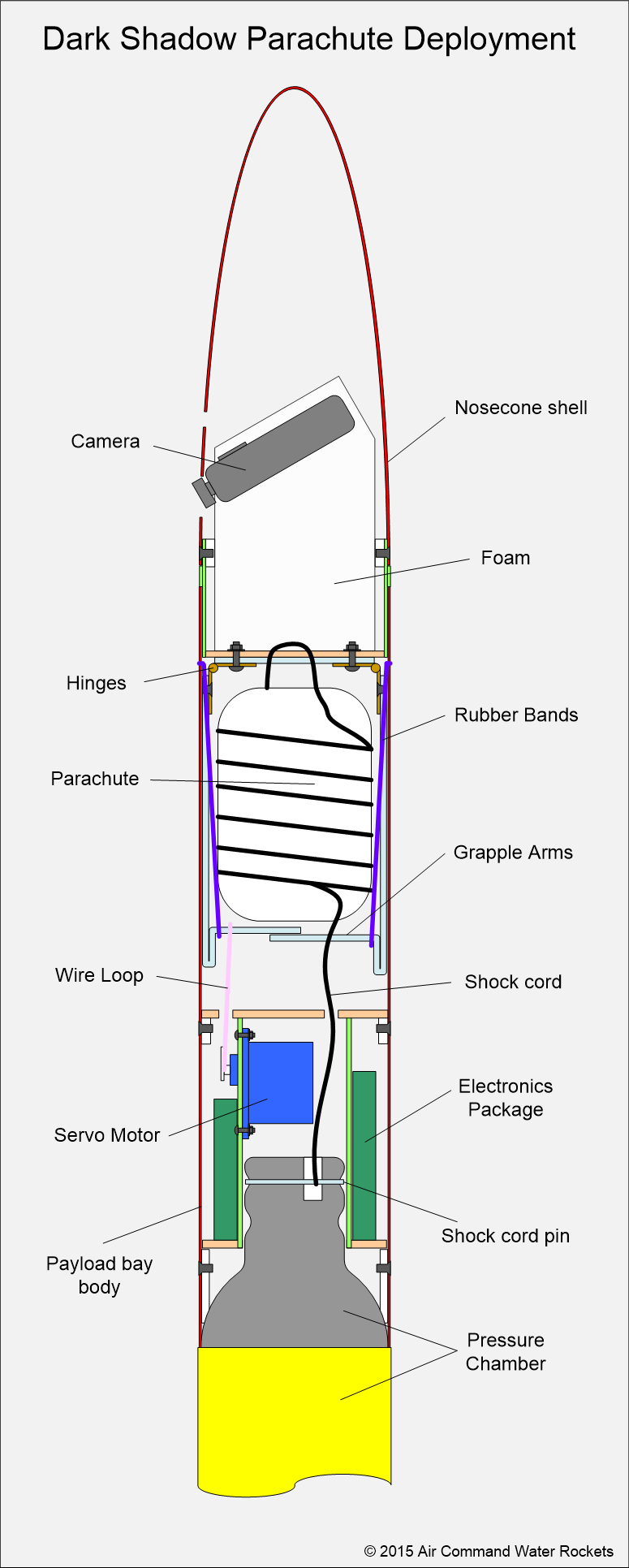 Dark Shadow Parachute Deployment

Nosecone shell

Camera

Foam

Hinges

Rubber Bands

Parachute

Grapple Arms

Wire Loop

Shock cord

Electronics Package

Servo Motor

Shock cord pin

Payload bay body

Pressure Chamber

© 2015 Air Command Water Rockets