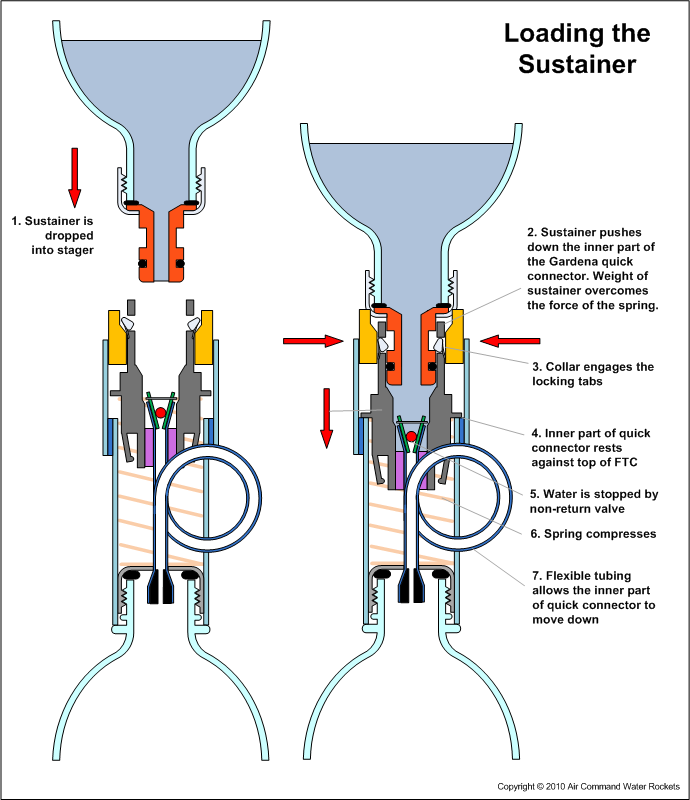 Loading the Sustainer

1. Sustainer is dropped into stager

2. Sustainer pushes down the inner part of the Gardena quick connector. Weight of sustainer overcomes the force of the spring.

3. Collar engages the locking tabs

4. Inner part of quick connector rests against top of FTC

5. Water is stopped by non-return valve

6. Spring compresses

7. Flexible tubing allows the inner part of quick connector to move down

Copyright © 2010 Air Command Water Rockets