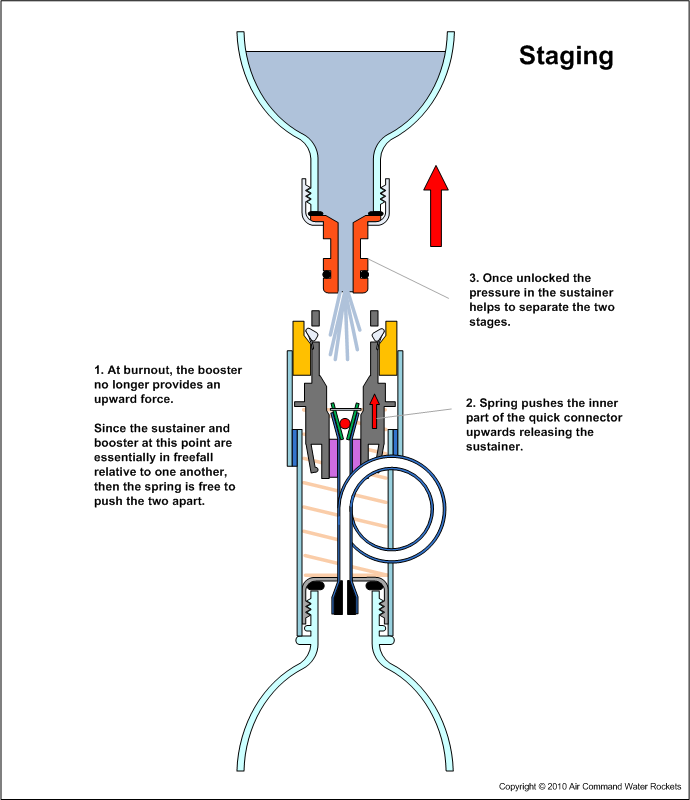 Staging

3. Once unlocked the pressure in the sustainer helps to separate the two stages.

1. At burnout, the booster no longer provides an upward force.

Since the sustainer and booster at this point are essentially in freefall relative to one another, then the spring is free to push the two apart.

2. Spring pushes the inner part of the quick connector upwards releasing the sustainer.

Copyright © 2010 Air Command Water Rockets